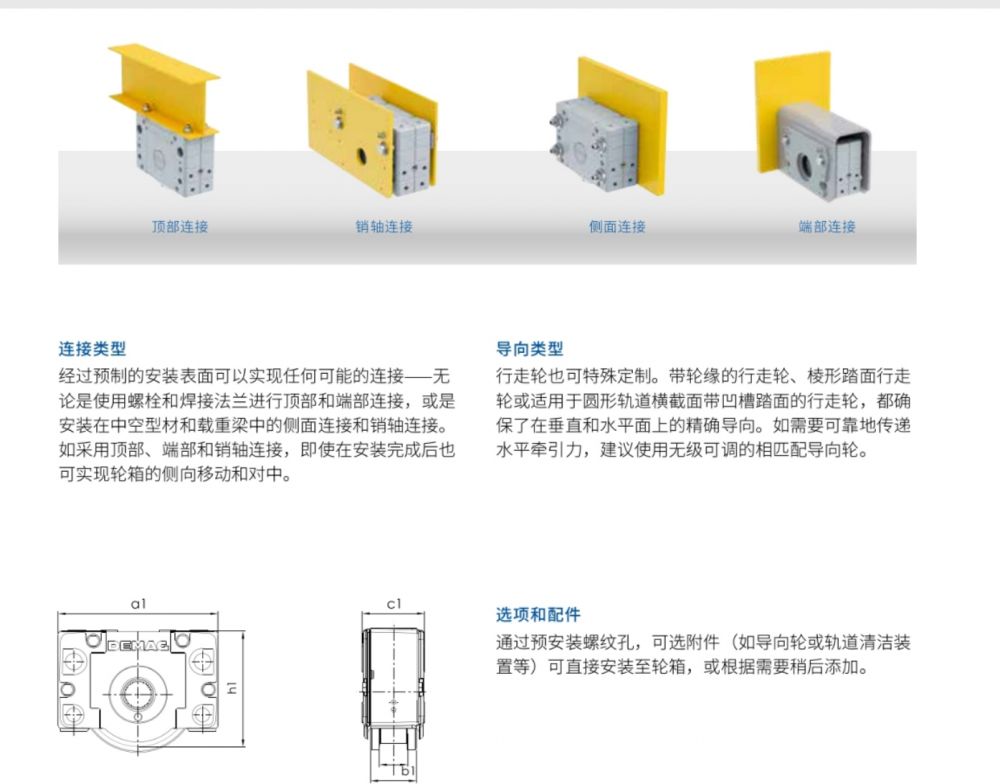 顶部连接

销轴连接

侧面连接

端部连接

连接类型

经过预制的安装表面可以实现任何可能的连接——无论是使用螺栓和焊接法兰进行顶部和端部连接，或是安装在中空型材和载重梁中的侧面连接和销轴连接。如采用顶部、端部和销轴连接，即使在安装完成后也可实现轮箱的侧向移动和对中。

导向类型

行走轮也可特殊定制。带轮缘的行走轮、棱形踏面行走轮或适用于圆形轨道横截面带凹槽踏面的行走轮，都确保了在垂直和水平面上的精确导向。如需要可靠地传递水平牵引力，建议使用无级可调的相匹配导向轮。

a1

DEMAG

h1

c1

b1

选项和配件

通过预安装螺纹孔，可选附件（如导向轮或轨道清洁装置等）可直接安装至轮箱，或根据需要稍后添加。